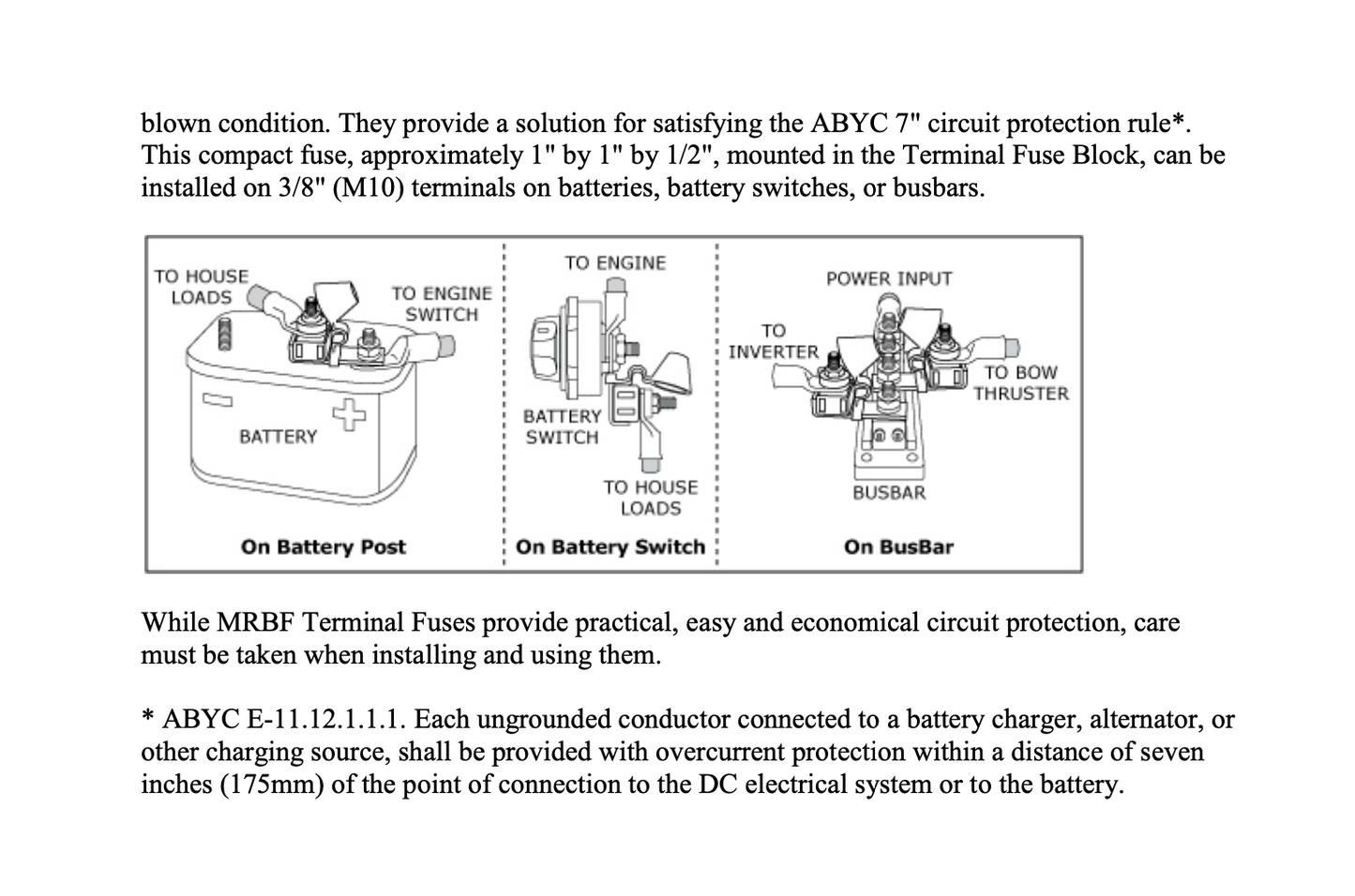 blown condition. They provide a solution for satisfying the ABYC 7" circuit protection rule*. This compact fuse, approximately 1" by 1" by 1/2", mounted in the Terminal Fuse Block, can be installed on 3/8" (M10) terminals on batteries, battery switches, or busbars.

TO HOUSE LOADS
TO ENGINE SWITCH
BATTERY
On Battery Post

TO ENGINE
BATTERY SWITCH
TO HOUSE LOADS
On Battery Switch

POWER INPUT
TO INVERTER
TO BOW THRUSTER
BUSBAR
On BusBar

While MRBF Terminal Fuses provide practical, easy and economical circuit protection, care must be taken when installing and using them.

* ABYC E-11.12.1.1.1. Each ungrounded conductor connected to a battery charger, alternator, or other charging source, shall be provided with overcurrent protection within a distance of seven inches (175mm) of the point of connection to the DC electrical system or to the battery.