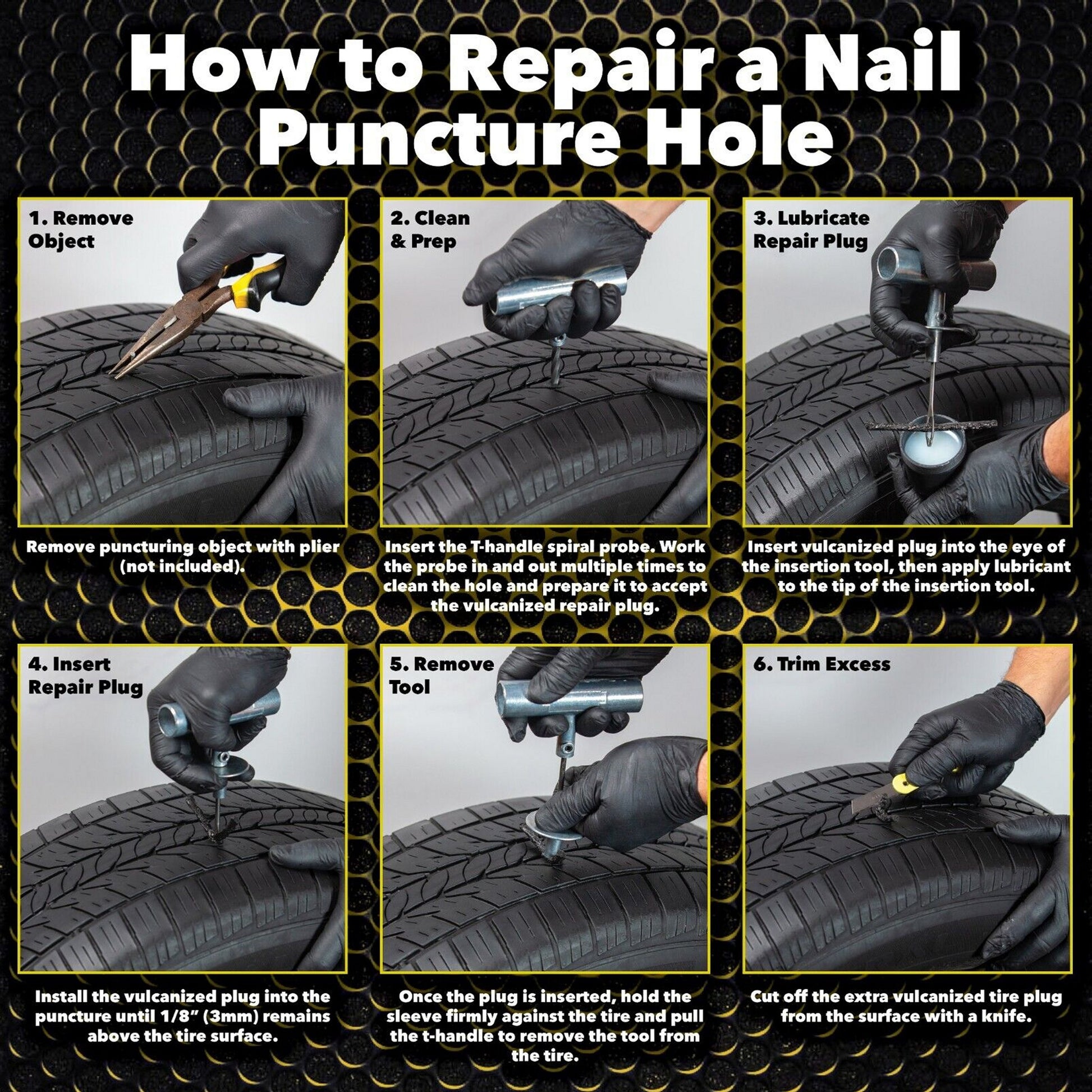 How to Repair a Nail Puncture Hole

1. Remove Object

Remove puncturing object with plier (not included).

2. Clean & Prep

Insert the T-handle spiral probe. Work the probe in and out multiple times to clean the hole and prepare it to accept the vulcanized repair plug.

3. Lubricate Repair Plug

Insert vulcanized plug into the eye of the insertion tool, then apply lubricant to the tip of the insertion tool.

4. Insert Repair Plug

Install the vulcanized plug into the puncture until 1/8" (3mm) remains above the tire surface.

5. Remove Tool

Once the plug is inserted, hold the sleeve firmly against the tire and pull the t-handle to remove the tool from the tire.

6. Trim Excess

Cut off the extra vulcanized tire plug from the surface with a knife.