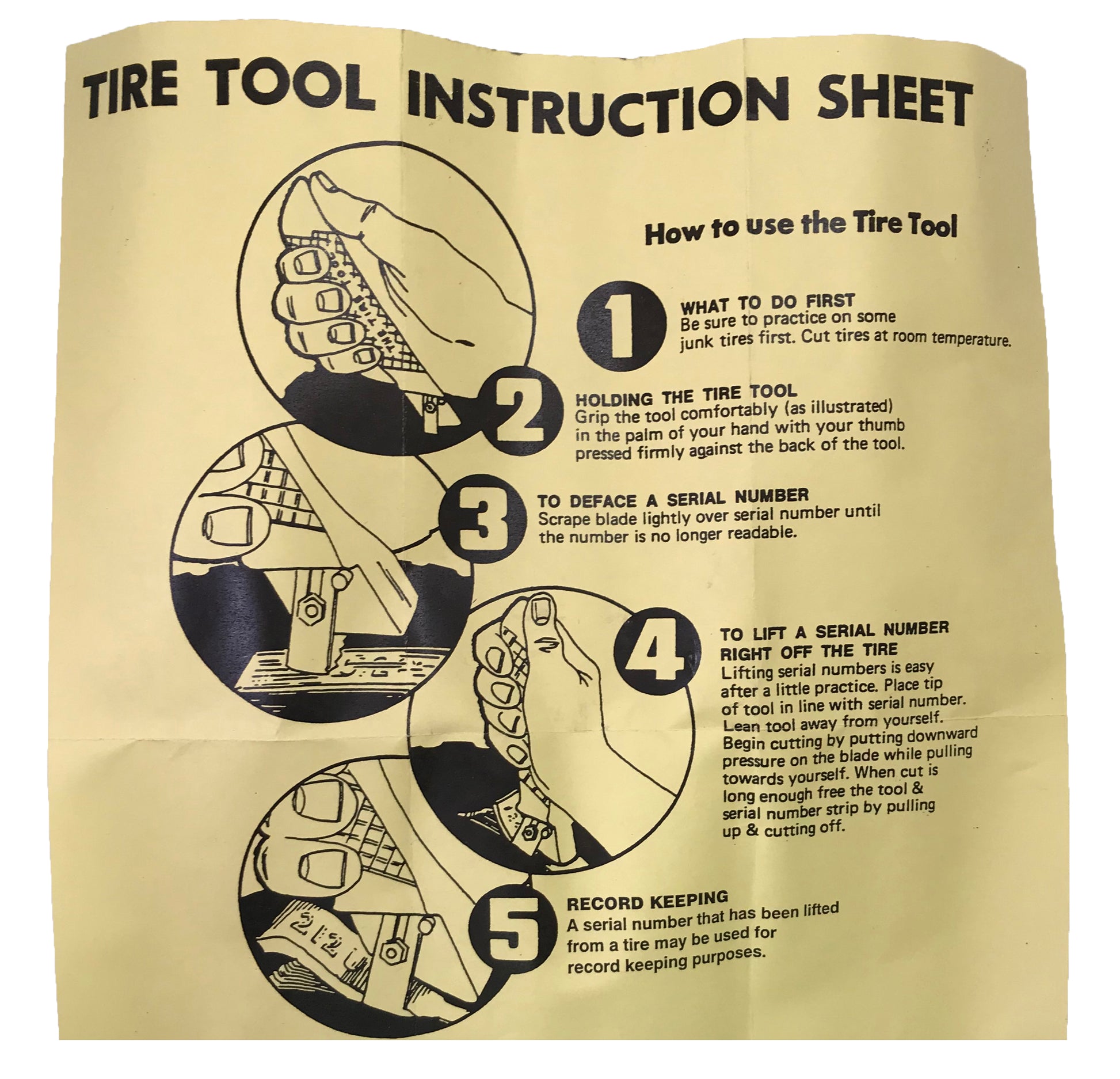 TIRE TOOL INSTRUCTION SHEET

How to use the Tire Tool

1 WHAT TO DO FIRST
Be sure to practice on some junk tires first. Cut tires at room temperature.

2 HOLDING THE TIRE TOOL
Grip the tool comfortably (as illustrated) in the palm of your hand with your thumb pressed firmly against the back of the tool.

3 TO DEFACE A SERIAL NUMBER
Scrape blade lightly over serial number until the number is no longer readable.

4 TO LIFT A SERIAL NUMBER RIGHT OFF THE TIRE
Lifting serial numbers is easy after a little practice. Place tip of tool in line with serial number. Lean tool away from yourself. Begin cutting by putting downward pressure on the blade while pulling towards yourself. When cut is long enough free the tool & serial number strip by pulling up & cutting off.

5 RECORD KEEPING
A serial number that has been lifted from a tire may be used for record keeping purposes.